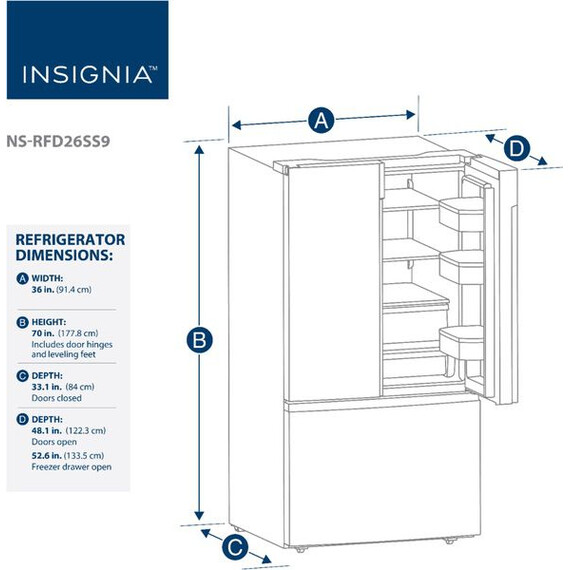 INSIGNIA™

NS-RFD26SS9

REFRIGERATOR DIMENSIONS:

A WIDTH:
36 in. (91.4 cm)

B HEIGHT:
70 in. (177.8 cm)
Includes door hinges and leveling feet

C DEPTH:
33.1 in. (84 cm)
Doors closed

D DEPTH:
48.1 in. (122.3 cm)
Doors open
52.6 in. (133.5 cm)
Freezer drawer open

A

D

B

C