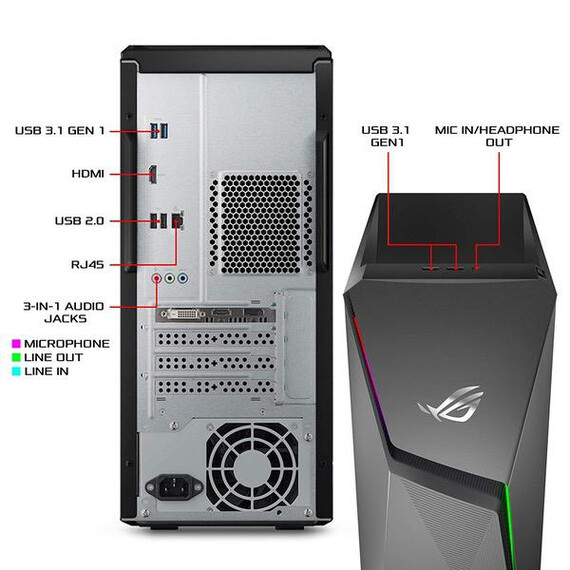 USB 3.1 GEN 1

HDMI

USB 2.0

RJ45

3-IN-1 AUDIO JACKS

MICROPHONE
LINE OUT
LINE IN

USB 3.1 GEN1

MIC IN/HEADPHONE OUT