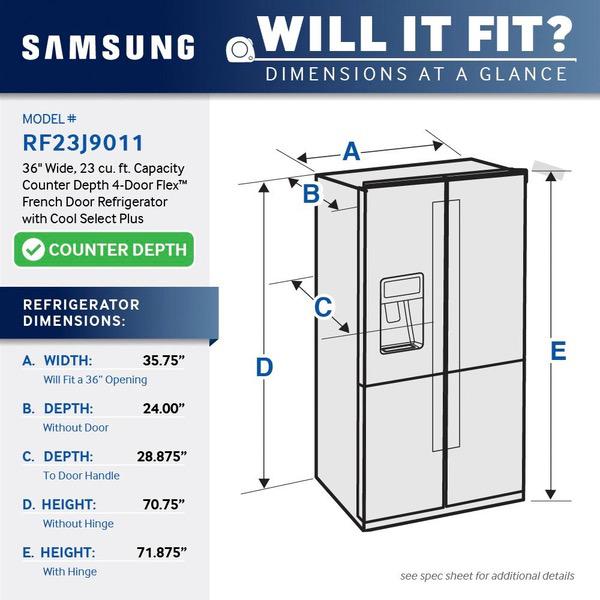 SAMSUNG

WILL IT FIT?
DIMENSIONS AT A GLANCE

MODEL #
RF23J9011
36" Wide, 23 cu. ft. Capacity Counter Depth 4-Door Flex™ French Door Refrigerator with Cool Select Plus

COUNTER DEPTH

REFRIGERATOR DIMENSIONS:

A. WIDTH: 35.75”
Will Fit a 36” Opening

B. DEPTH: 24.00”
Without Door

C. DEPTH: 28.875”
To Door Handle

D. HEIGHT: 70.75”
Without Hinge

E. HEIGHT: 71.875”
With Hinge

A

B

C

D

E

see spec sheet for additional details