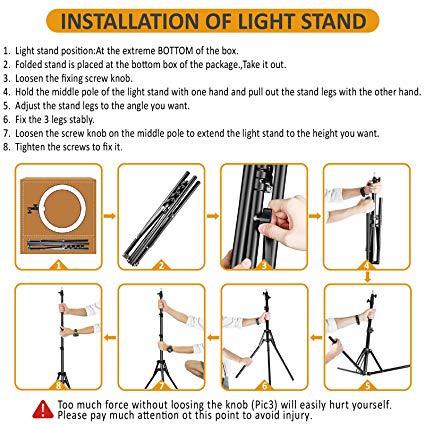 INSTALLATION OF LIGHT STAND

1. Light stand position:At the extreme BOTTOM of the box.
2. Folded stand is placed at the bottom box of the package.,Take it out.
3. Loosen the fixing screw knob.
4. Hold the middle pole of the light stand with one hand and pull out the stand legs with the other hand.
5. Adjust the stand legs to the angle you want.
6. Fix the 3 legs stably.
7. Loosen the screw knob on the middle pole to extend the light stand to the height you want.
8. Tighten the screws to fix it.

1

2

3

4

8

7

6

5

Too much force without loosing the knob (Pic3) will easily hurt yourself.
Please pay much attention ot this point to avoid injury.